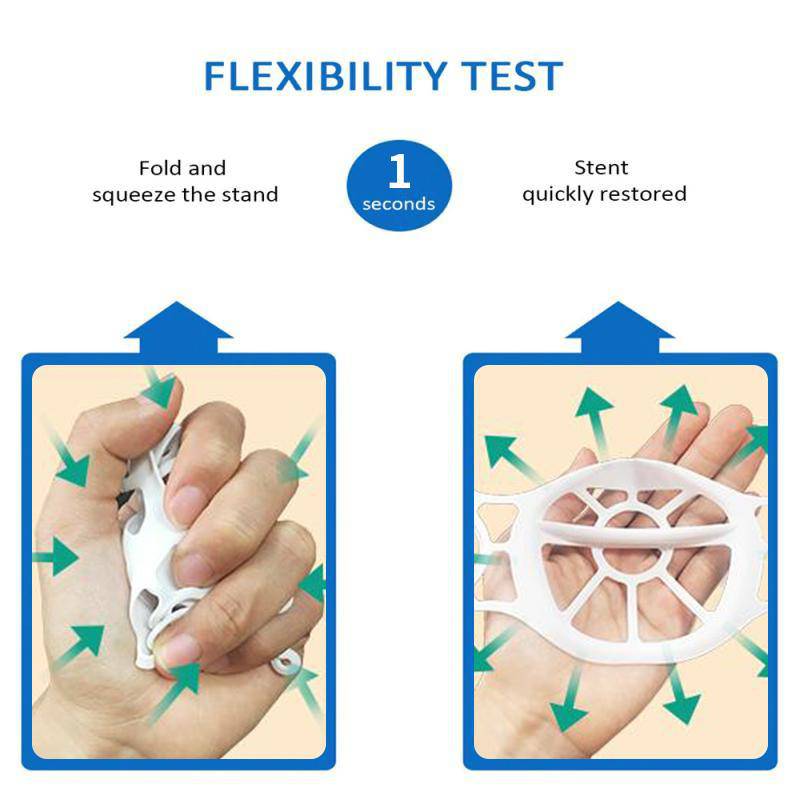 FLEXIBILITY TEST

Fold and squeeze the stand

1 seconds

Stent quickly restored